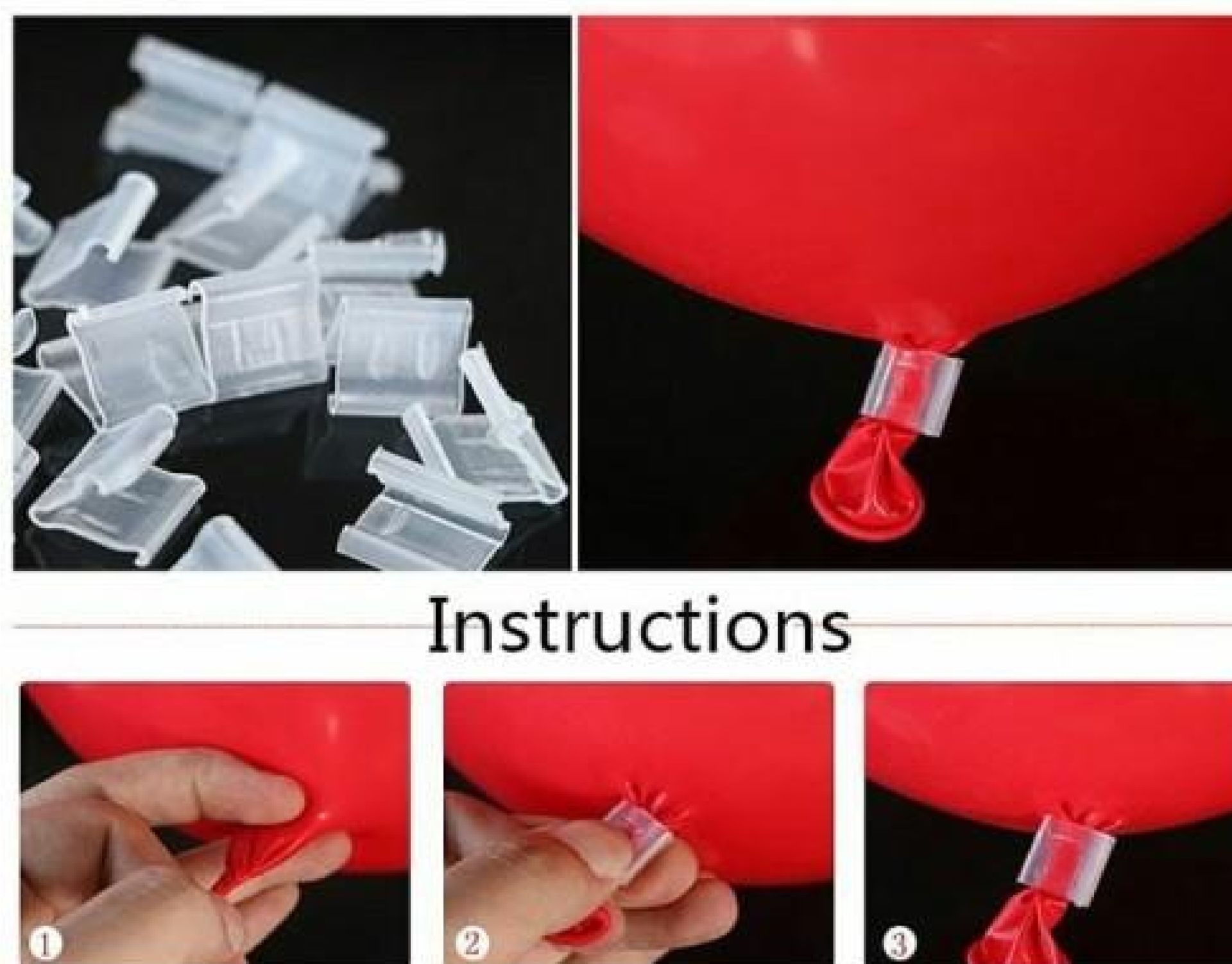 Instructions

①

②

③