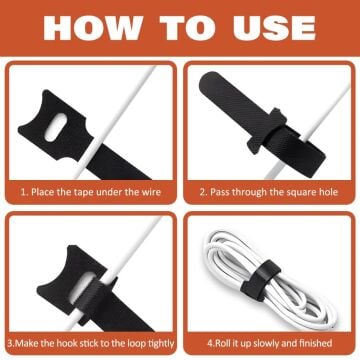 HOW TO USE

1. Place the tape under the wire

2. Pass through the square hole

3.Make the hook stick to the loop tightly

4.Roll it up slowly and finished